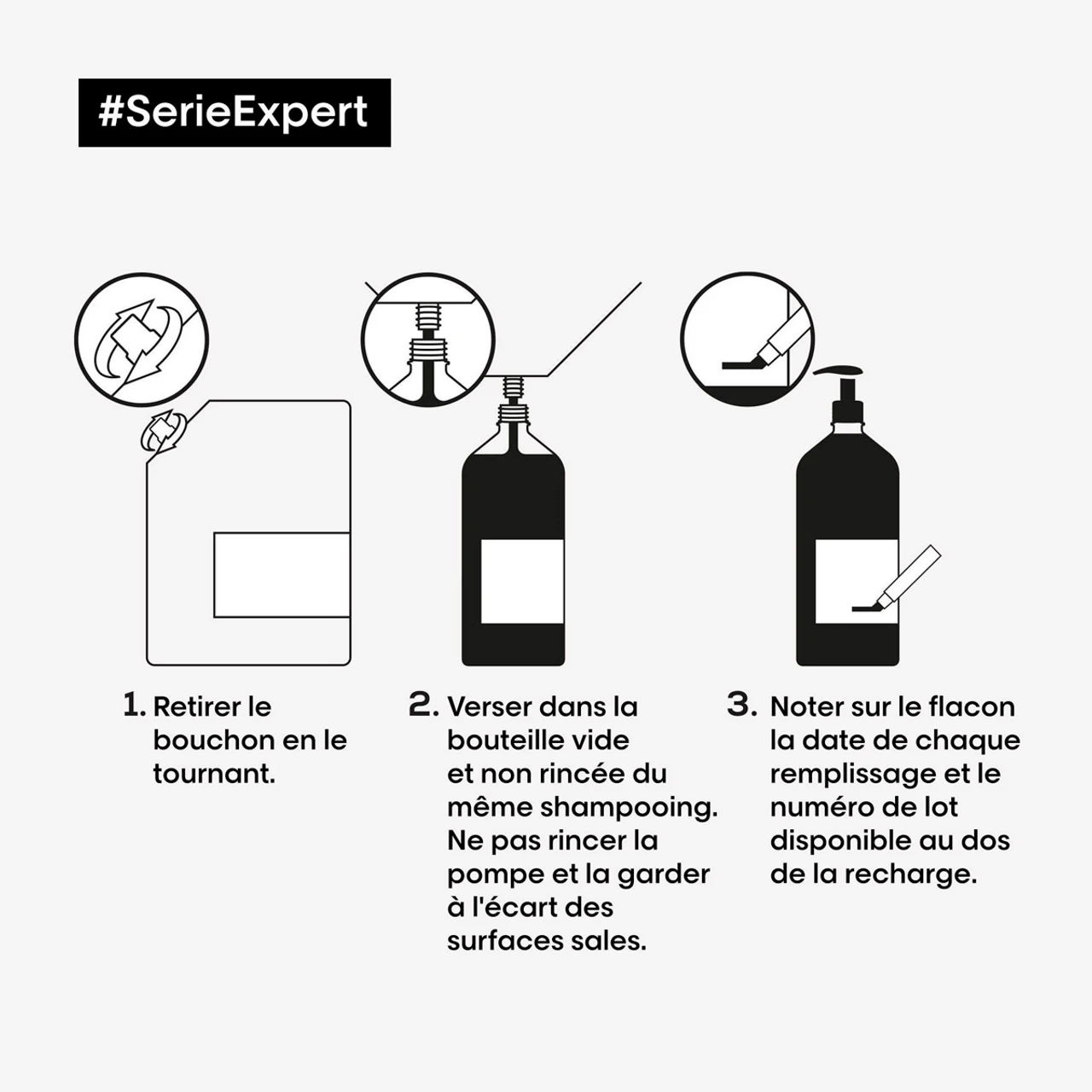 #SerieExpert

1. Retirer le bouchon en le tournant.

2. Verser dans la bouteille vide et non rincée du même shampooing. Ne pas rincer la pompe et la garder à l'écart des surfaces sales.

3. Noter sur le flacon la date de chaque remplissage et le numéro de lot disponible au dos de la recharge.